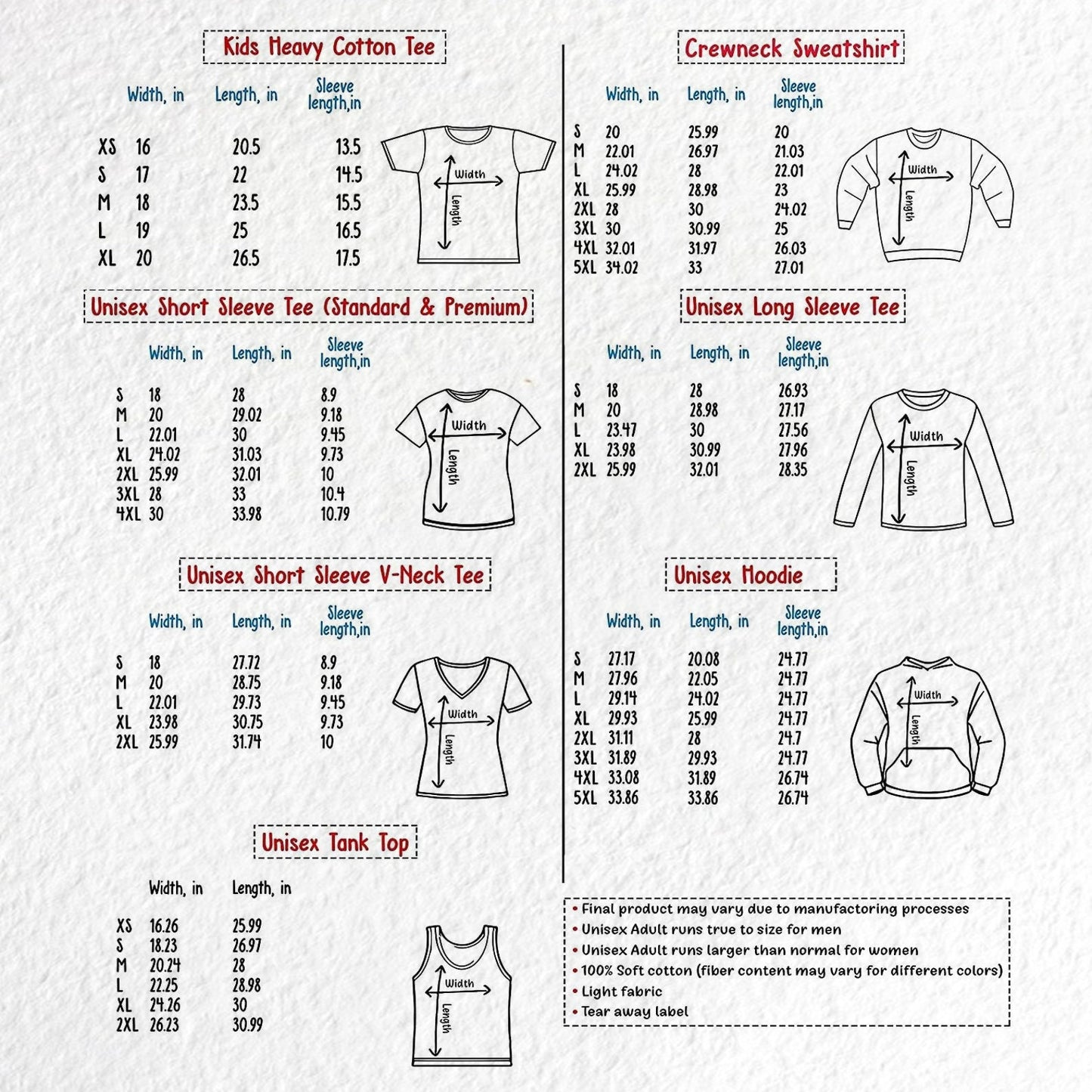 Kids Heavy Cotton Tee

| | Width, in | Length, in | Sleeve length,in |
|---|---|---|---|
| XS | 16 | 20.5 | 13.5 |
| S | 17 | 22 | 14.5 |
| M | 18 | 23.5 | 15.5 |
| L | 19 | 25 | 16.5 |
| XL | 20 | 26.5 | 17.5 |

Width
Length

Unisex Short Sleeve Tee (Standard & Premium)

| | Width, in | Length, in | Sleeve length,in |
|---|---|---|---|
| S | 18 | 28 | 8.9 |
| M | 20 | 29.02 | 9.18 |
| L | 22.01 | 30 | 9.45 |
| XL | 24.02 | 31.03 | 9.73 |
| 2XL | 25.99 | 32.01 | 10 |
| 3XL | 28 | 33 | 10.4 |
| 4XL | 30 | 33.98 | 10.79 |

Width
Length

Unisex Short Sleeve V-Neck Tee

| | Width, in | Length, in | Sleeve length,in |
|---|---|---|---|
| S | 18 | 27.72 | 8.9 |
| M | 20 | 28.75 | 9.18 |
| L | 22.01 | 29.73 | 9.45 |
| XL | 23.98 | 30.75 | 9.73 |
| 2XL | 25.99 | 31.74 | 10 |

Width
Length

Unisex Tank Top

| | Width, in | Length, in |
|---|---|---|
| XS | 16.26 | 25.99 |
| S | 18.23 | 26.97 |
| M | 20.24 | 28 |
| L | 22.25 | 28.98 |
| XL | 24.26 | 30 |
| 2XL | 26.23 | 30.99 |

Width
Length

Crewneck Sweatshirt

| | Width, in | Length, in | Sleeve length,in |
|---|---|---|---|
| S | 20 | 25.99 | 20 |
| M | 22.01 | 26.97 | 21.03 |
| L | 24.02 | 28 | 22.01 |
| XL | 25.99 | 28.98 | 23 |
| 2XL | 28 | 30 | 24.02 |
| 3XL | 30 | 30.99 | 25 |
| 4XL | 32.01 | 31.97 | 26.03 |
| 5XL | 34.02 | 33 | 27.01 |

Width
Length

Unisex Long Sleeve Tee

| | Width, in | Length, in | Sleeve length,in |
|---|---|---|---|
| S | 18 | 28 | 26.93 |
| M | 20 | 28.98 | 27.17 |
| L | 23.47 | 30 | 27.56 |
| XL | 23.98 | 30.99 | 27.96 |
| 2XL | 25.99 | 32.01 | 28.35 |

Width
Length

Unisex Hoodie

| | Width, in | Length, in | Sleeve length,in |
|---|---|---|---|
| S | 27.17 | 20.08 | 24.77 |
| M | 27.96 | 22.05 | 24.77 |
| L | 29.14 | 24.02 | 24.77 |
| XL | 29.93 | 25.99 | 24.77 |
| 2XL | 31.11 | 28 | 24.7 |
| 3XL | 31.89 | 29.93 | 24.77 |
| 4XL | 33.08 | 31.89 | 26.74 |
| 5XL | 33.86 | 33.86 | 26.74 |

Width
Length

• Final product may vary due to manufactoring processes
• Unisex Adult runs true to size for men
• Unisex Adult runs larger than normal for women
• 100% Soft cotton (fiber content may vary for different colors)
• Light fabric
• Tear away label