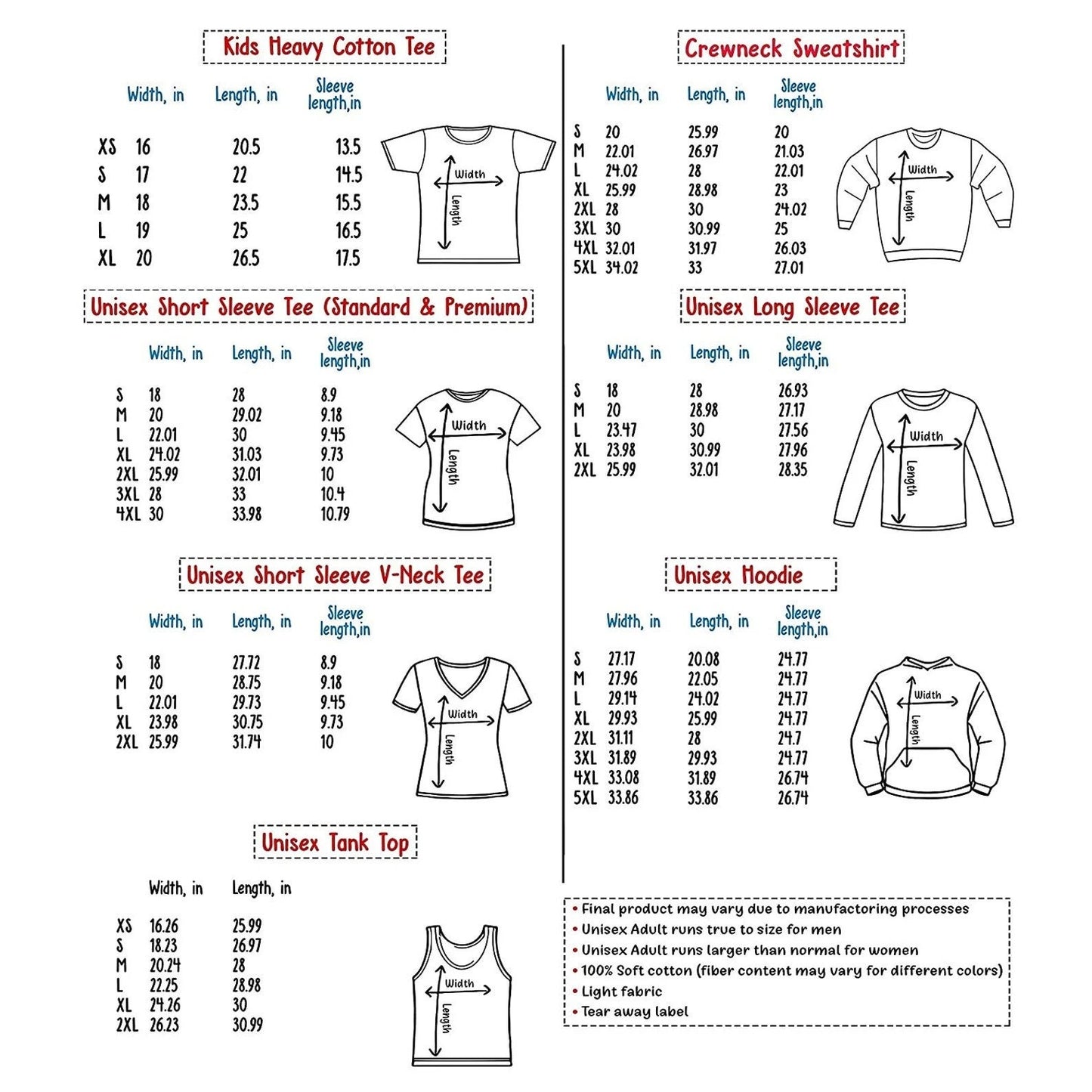 Kids Heavy Cotton Tee

| | Width, in | Length, in | Sleeve length,in |
|---|---|---|---|
| XS | 16 | 20.5 | 13.5 |
| S | 17 | 22 | 14.5 |
| M | 18 | 23.5 | 15.5 |
| L | 19 | 25 | 16.5 |
| XL | 20 | 26.5 | 17.5 |

Width
Length

Unisex Short Sleeve Tee (Standard & Premium)

| | Width, in | Length, in | Sleeve length,in |
|---|---|---|---|
| S | 18 | 28 | 8.9 |
| M | 20 | 29.02 | 9.18 |
| L | 22.01 | 30 | 9.45 |
| XL | 24.02 | 31.03 | 9.73 |
| 2XL | 25.99 | 32.01 | 10 |
| 3XL | 28 | 33 | 10.4 |
| 4XL | 30 | 33.98 | 10.79 |

Width
Length

Unisex Short Sleeve V-Neck Tee

| | Width, in | Length, in | Sleeve length,in |
|---|---|---|---|
| S | 18 | 27.72 | 8.9 |
| M | 20 | 28.75 | 9.18 |
| L | 22.01 | 29.73 | 9.45 |
| XL | 23.98 | 30.75 | 9.73 |
| 2XL | 25.99 | 31.74 | 10 |

Width
Length

Unisex Tank Top

| | Width, in | Length, in |
|---|---|---|
| XS | 16.26 | 25.99 |
| S | 18.23 | 26.97 |
| M | 20.24 | 28 |
| L | 22.25 | 28.98 |
| XL | 24.26 | 30 |
| 2XL | 26.23 | 30.99 |

Width
Length

Crewneck Sweatshirt

| | Width, in | Length, in | Sleeve length,in |
|---|---|---|---|
| S | 20 | 25.99 | 20 |
| M | 22.01 | 26.97 | 21.03 |
| L | 24.02 | 28 | 22.01 |
| XL | 25.99 | 28.98 | 23 |
| 2XL | 28 | 30 | 24.02 |
| 3XL | 30 | 30.99 | 25 |
| 4XL | 32.01 | 31.97 | 26.03 |
| 5XL | 34.02 | 33 | 27.01 |

Width
Length

Unisex Long Sleeve Tee

| | Width, in | Length, in | Sleeve length,in |
|---|---|---|---|
| S | 18 | 28 | 26.93 |
| M | 20 | 28.98 | 27.17 |
| L | 23.47 | 30 | 27.56 |
| XL | 23.98 | 30.99 | 27.96 |
| 2XL | 25.99 | 32.01 | 28.35 |

Width
Length

Unisex Hoodie

| | Width, in | Length, in | Sleeve length,in |
|---|---|---|---|
| S | 27.17 | 20.08 | 24.77 |
| M | 27.96 | 22.05 | 24.77 |
| L | 29.14 | 24.02 | 24.77 |
| XL | 29.93 | 25.99 | 24.77 |
| 2XL | 31.11 | 28 | 24.7 |
| 3XL | 31.89 | 29.93 | 24.77 |
| 4XL | 33.08 | 31.89 | 26.74 |
| 5XL | 33.86 | 33.86 | 26.74 |

Width
Length

• Final product may vary due to manufactoring processes
• Unisex Adult runs true to size for men
• Unisex Adult runs larger than normal for women
• 100% Soft cotton (fiber content may vary for different colors)
• Light fabric
• Tear away label