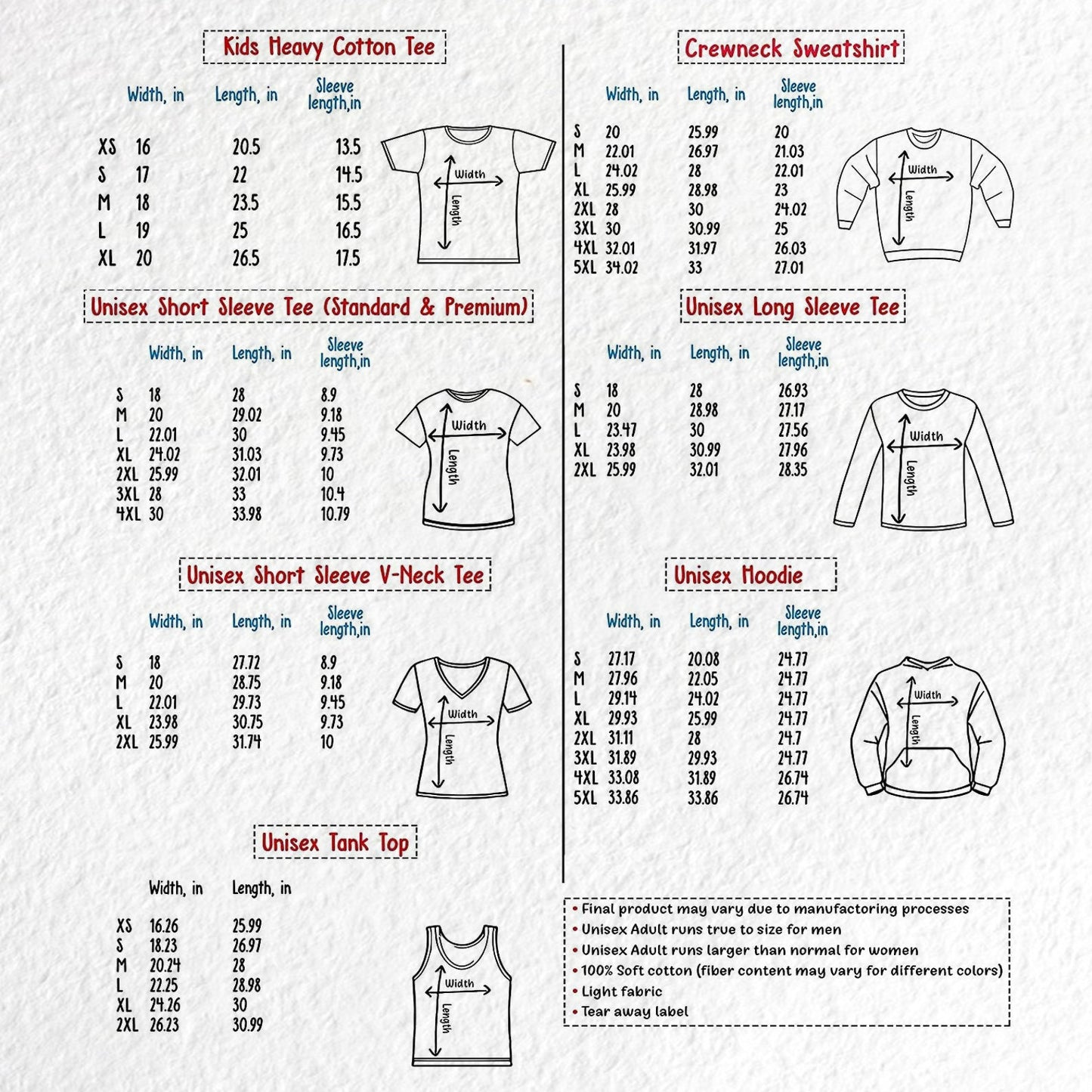 Kids Heavy Cotton Tee

| | Width, in | Length, in | Sleeve length,in |
|---|---|---|---|
| XS | 16 | 20.5 | 13.5 |
| S | 17 | 22 | 14.5 |
| M | 18 | 23.5 | 15.5 |
| L | 19 | 25 | 16.5 |
| XL | 20 | 26.5 | 17.5 |

Width
Length

Unisex Short Sleeve Tee (Standard & Premium)

| | Width, in | Length, in | Sleeve length,in |
|---|---|---|---|
| S | 18 | 28 | 8.9 |
| M | 20 | 29.02 | 9.18 |
| L | 22.01 | 30 | 9.45 |
| XL | 24.02 | 31.03 | 9.73 |
| 2XL | 25.99 | 32.01 | 10 |
| 3XL | 28 | 33 | 10.4 |
| 4XL | 30 | 33.98 | 10.79 |

Width
Length

Unisex Short Sleeve V-Neck Tee

| | Width, in | Length, in | Sleeve length,in |
|---|---|---|---|
| S | 18 | 27.72 | 8.9 |
| M | 20 | 28.75 | 9.18 |
| L | 22.01 | 29.73 | 9.45 |
| XL | 23.98 | 30.75 | 9.73 |
| 2XL | 25.99 | 31.74 | 10 |

Width
Length

Unisex Tank Top

| | Width, in | Length, in |
|---|---|---|
| XS | 16.26 | 25.99 |
| S | 18.23 | 26.97 |
| M | 20.24 | 28 |
| L | 22.25 | 28.98 |
| XL | 24.26 | 30 |
| 2XL | 26.23 | 30.99 |

Width
Length

Crewneck Sweatshirt

| | Width, in | Length, in | Sleeve length,in |
|---|---|---|---|
| S | 20 | 25.99 | 20 |
| M | 22.01 | 26.97 | 21.03 |
| L | 24.02 | 28 | 22.01 |
| XL | 25.99 | 28.98 | 23 |
| 2XL | 28 | 30 | 24.02 |
| 3XL | 30 | 30.99 | 25 |
| 4XL | 32.01 | 31.97 | 26.03 |
| 5XL | 34.02 | 33 | 27.01 |

Width
Length

Unisex Long Sleeve Tee

| | Width, in | Length, in | Sleeve length,in |
|---|---|---|---|
| S | 18 | 28 | 26.93 |
| M | 20 | 28.98 | 27.17 |
| L | 23.47 | 30 | 27.56 |
| XL | 23.98 | 30.99 | 27.96 |
| 2XL | 25.99 | 32.01 | 28.35 |

Width
Length

Unisex Hoodie

| | Width, in | Length, in | Sleeve length,in |
|---|---|---|---|
| S | 27.17 | 20.08 | 24.77 |
| M | 27.96 | 22.05 | 24.77 |
| L | 29.14 | 24.02 | 24.77 |
| XL | 29.93 | 25.99 | 24.77 |
| 2XL | 31.11 | 28 | 24.7 |
| 3XL | 31.89 | 29.93 | 24.77 |
| 4XL | 33.08 | 31.89 | 26.74 |
| 5XL | 33.86 | 33.86 | 26.74 |

Width
Length

• Final product may vary due to manufactoring processes
• Unisex Adult runs true to size for men
• Unisex Adult runs larger than normal for women
• 100% Soft cotton (fiber content may vary for different colors)
• Light fabric
• Tear away label