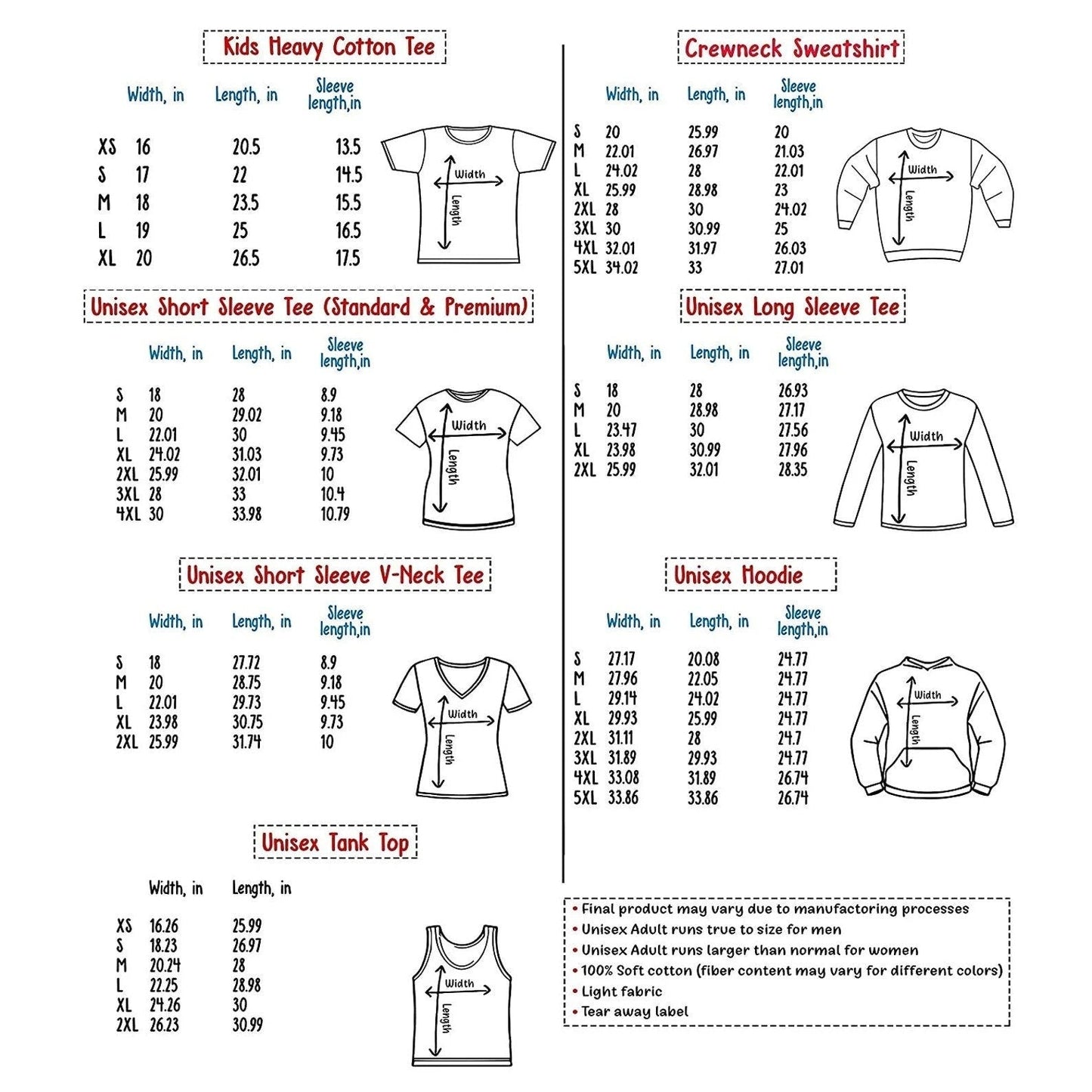 Kids Heavy Cotton Tee

| | Width, in | Length, in | Sleeve length,in |
|---|---|---|---|
| XS | 16 | 20.5 | 13.5 |
| S | 17 | 22 | 14.5 |
| M | 18 | 23.5 | 15.5 |
| L | 19 | 25 | 16.5 |
| XL | 20 | 26.5 | 17.5 |

Width
Length

Unisex Short Sleeve Tee (Standard & Premium)

| | Width, in | Length, in | Sleeve length,in |
|---|---|---|---|
| S | 18 | 28 | 8.9 |
| M | 20 | 29.02 | 9.18 |
| L | 22.01 | 30 | 9.45 |
| XL | 24.02 | 31.03 | 9.73 |
| 2XL | 25.99 | 32.01 | 10 |
| 3XL | 28 | 33 | 10.4 |
| 4XL | 30 | 33.98 | 10.79 |

Width
Length

Unisex Short Sleeve V-Neck Tee

| | Width, in | Length, in | Sleeve length,in |
|---|---|---|---|
| S | 18 | 27.72 | 8.9 |
| M | 20 | 28.75 | 9.18 |
| L | 22.01 | 29.73 | 9.45 |
| XL | 23.98 | 30.75 | 9.73 |
| 2XL | 25.99 | 31.74 | 10 |

Width
Length

Unisex Tank Top

| | Width, in | Length, in |
|---|---|---|
| XS | 16.26 | 25.99 |
| S | 18.23 | 26.97 |
| M | 20.24 | 28 |
| L | 22.25 | 28.98 |
| XL | 24.26 | 30 |
| 2XL | 26.23 | 30.99 |

Width
Length

Crewneck Sweatshirt

| | Width, in | Length, in | Sleeve length,in |
|---|---|---|---|
| S | 20 | 25.99 | 20 |
| M | 22.01 | 26.97 | 21.03 |
| L | 24.02 | 28 | 22.01 |
| XL | 25.99 | 28.98 | 23 |
| 2XL | 28 | 30 | 24.02 |
| 3XL | 30 | 30.99 | 25 |
| 4XL | 32.01 | 31.97 | 26.03 |
| 5XL | 34.02 | 33 | 27.01 |

Width
Length

Unisex Long Sleeve Tee

| | Width, in | Length, in | Sleeve length,in |
|---|---|---|---|
| S | 18 | 28 | 26.93 |
| M | 20 | 28.98 | 27.17 |
| L | 23.47 | 30 | 27.56 |
| XL | 23.98 | 30.99 | 27.96 |
| 2XL | 25.99 | 32.01 | 28.35 |

Width
Length

Unisex Hoodie

| | Width, in | Length, in | Sleeve length,in |
|---|---|---|---|
| S | 27.17 | 20.08 | 24.77 |
| M | 27.96 | 22.05 | 24.77 |
| L | 29.14 | 24.02 | 24.77 |
| XL | 29.93 | 25.99 | 24.77 |
| 2XL | 31.11 | 28 | 24.7 |
| 3XL | 31.89 | 29.93 | 24.77 |
| 4XL | 33.08 | 31.89 | 26.74 |
| 5XL | 33.86 | 33.86 | 26.74 |

Width
Length

• Final product may vary due to manufactoring processes
• Unisex Adult runs true to size for men
• Unisex Adult runs larger than normal for women
• 100% Soft cotton (fiber content may vary for different colors)
• Light fabric
• Tear away label