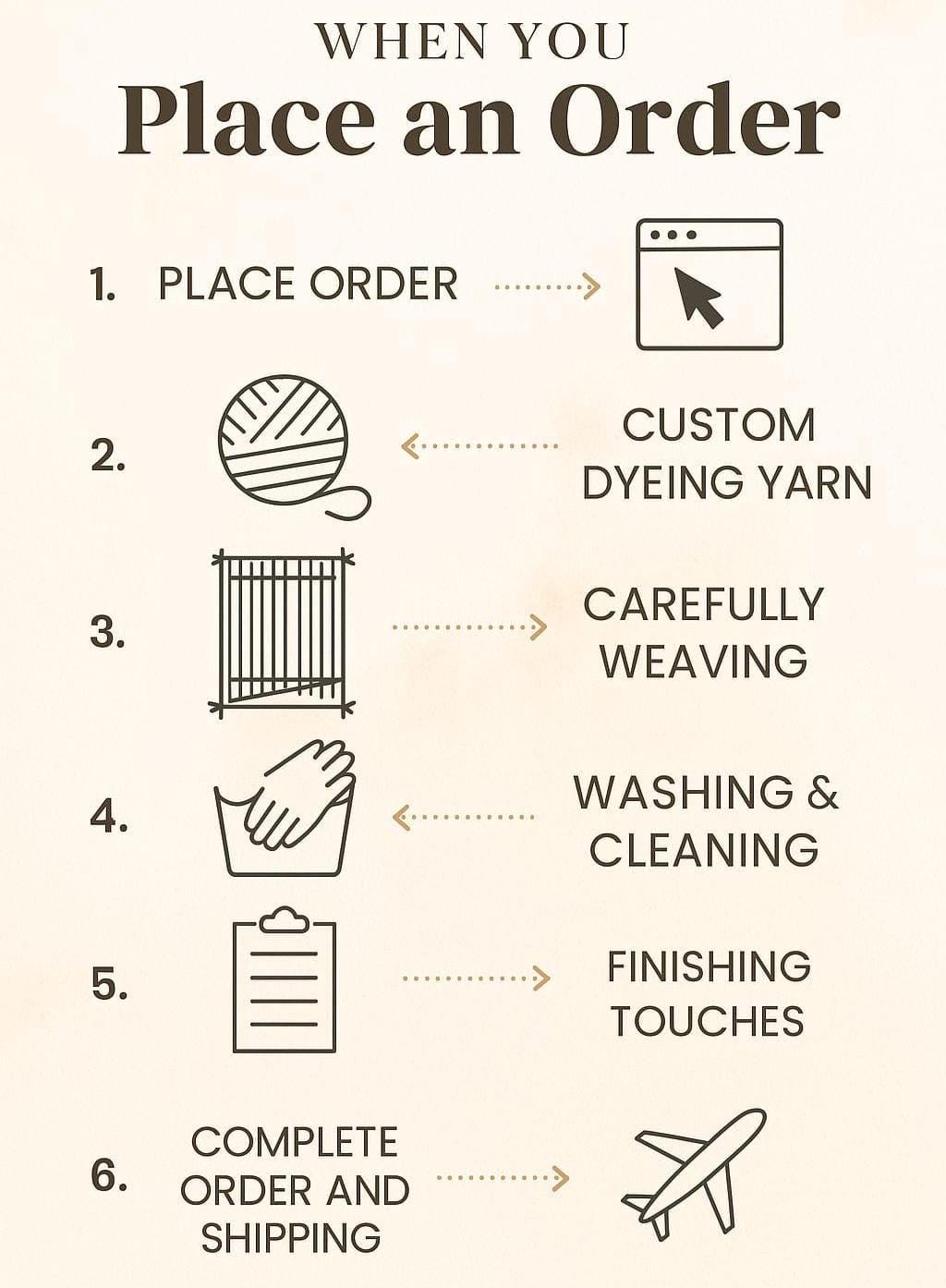 WHEN YOU
Place an Order

1. PLACE ORDER

2. CUSTOM DYEING YARN

3. CAREFULLY WEAVING

4. WASHING & CLEANING

5. FINISHING TOUCHES

6. COMPLETE ORDER AND SHIPPING