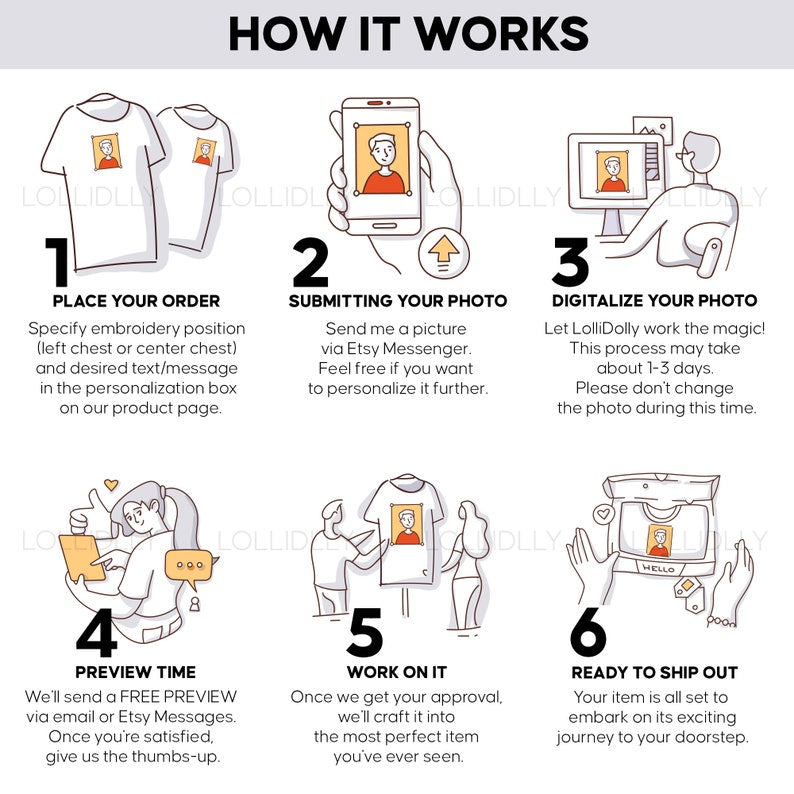 HOW IT WORKS

LOLLIDLLY LOLLIDLLY LOLLIDLLY LOLLIDLLY

1
PLACE YOUR ORDER
Specify embroidery position (left chest or center chest) and desired text/message in the personalization box on our product page.

2
SUBMITTING YOUR PHOTO
Send me a picture via Etsy Messenger. Feel free if you want to personalize it further.

3
DIGITALIZE YOUR PHOTO
Let LolliDolly work the magic! This process may take about 1-3 days. Please don't change the photo during this time.

LOLLIDLLY LOLLIDLLY LOLLIDLLY LOLLIDLLY

4
PREVIEW TIME
We'll send a FREE PREVIEW via email or Etsy Messages. Once you're satisfied, give us the thumbs-up.

5
WORK ON IT
Once we get your approval, we'll craft it into the most perfect item you've ever seen.

HELLO

6
READY TO SHIP OUT
Your item is all set to embark on its exciting journey to your doorstep.