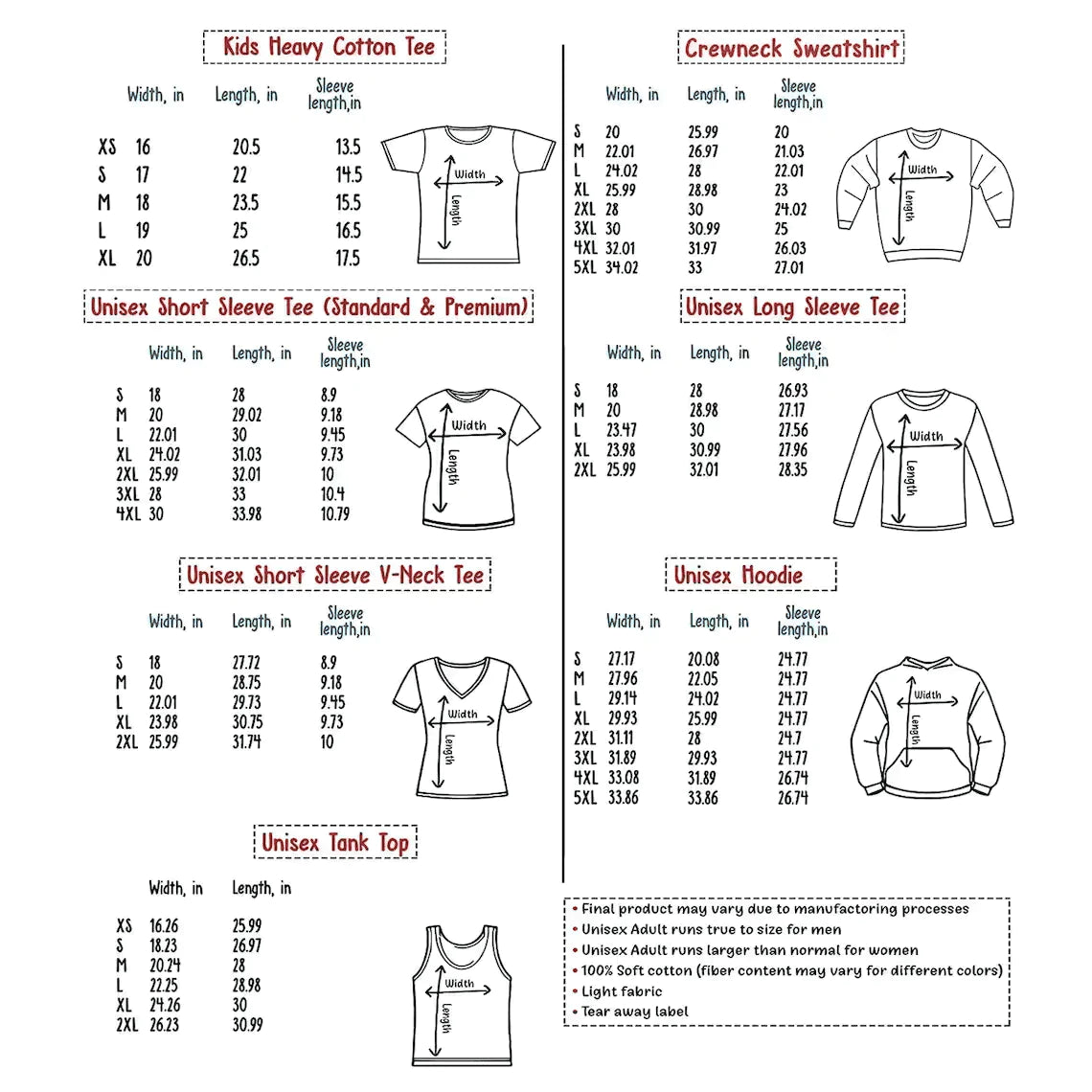 Kids Heavy Cotton Tee

| | Width, in | Length, in | Sleeve length,in |
|---|---|---|---|
| XS | 16 | 20.5 | 13.5 |
| S | 17 | 22 | 14.5 |
| M | 18 | 23.5 | 15.5 |
| L | 19 | 25 | 16.5 |
| XL | 20 | 26.5 | 17.5 |

Width
Length

Unisex Short Sleeve Tee (Standard & Premium)

| | Width, in | Length, in | Sleeve length,in |
|---|---|---|---|
| S | 18 | 28 | 8.9 |
| M | 20 | 29.02 | 9.18 |
| L | 22.01 | 30 | 9.45 |
| XL | 24.02 | 31.03 | 9.73 |
| 2XL | 25.99 | 32.01 | 10 |
| 3XL | 28 | 33 | 10.4 |
| 4XL | 30 | 33.98 | 10.79 |

Width
Length

Unisex Short Sleeve V-Neck Tee

| | Width, in | Length, in | Sleeve length,in |
|---|---|---|---|
| S | 18 | 27.72 | 8.9 |
| M | 20 | 28.75 | 9.18 |
| L | 22.01 | 29.73 | 9.45 |
| XL | 23.98 | 30.75 | 9.73 |
| 2XL | 25.99 | 31.74 | 10 |

Width
Length

Unisex Tank Top

| | Width, in | Length, in |
|---|---|---|
| XS | 16.26 | 25.99 |
| S | 18.23 | 26.97 |
| M | 20.24 | 28 |
| L | 22.25 | 28.98 |
| XL | 24.26 | 30 |
| 2XL | 26.23 | 30.99 |

Width
Length

Crewneck Sweatshirt

| | Width, in | Length, in | Sleeve length,in |
|---|---|---|---|
| S | 20 | 25.99 | 20 |
| M | 22.01 | 26.97 | 21.03 |
| L | 24.02 | 28 | 22.01 |
| XL | 25.99 | 28.98 | 23 |
| 2XL | 28 | 30 | 24.02 |
| 3XL | 30 | 30.99 | 25 |
| 4XL | 32.01 | 31.97 | 26.03 |
| 5XL | 34.02 | 33 | 27.01 |

Width
Length

Unisex Long Sleeve Tee

| | Width, in | Length, in | Sleeve length,in |
|---|---|---|---|
| S | 18 | 28 | 26.93 |
| M | 20 | 28.98 | 27.17 |
| L | 23.47 | 30 | 27.56 |
| XL | 23.98 | 30.99 | 27.96 |
| 2XL | 25.99 | 32.01 | 28.35 |

Width
Length

Unisex Hoodie

| | Width, in | Length, in | Sleeve length,in |
|---|---|---|---|
| S | 27.17 | 20.08 | 24.77 |
| M | 27.96 | 22.05 | 24.77 |
| L | 29.14 | 24.02 | 24.77 |
| XL | 29.93 | 25.99 | 24.77 |
| 2XL | 31.11 | 28 | 24.7 |
| 3XL | 31.89 | 29.93 | 24.77 |
| 4XL | 33.08 | 31.89 | 26.74 |
| 5XL | 33.86 | 33.86 | 26.74 |

Width
Length

• Final product may vary due to manufactoring processes
• Unisex Adult runs true to size for men
• Unisex Adult runs larger than normal for women
• 100% Soft cotton (fiber content may vary for different colors)
• Light fabric
• Tear away label