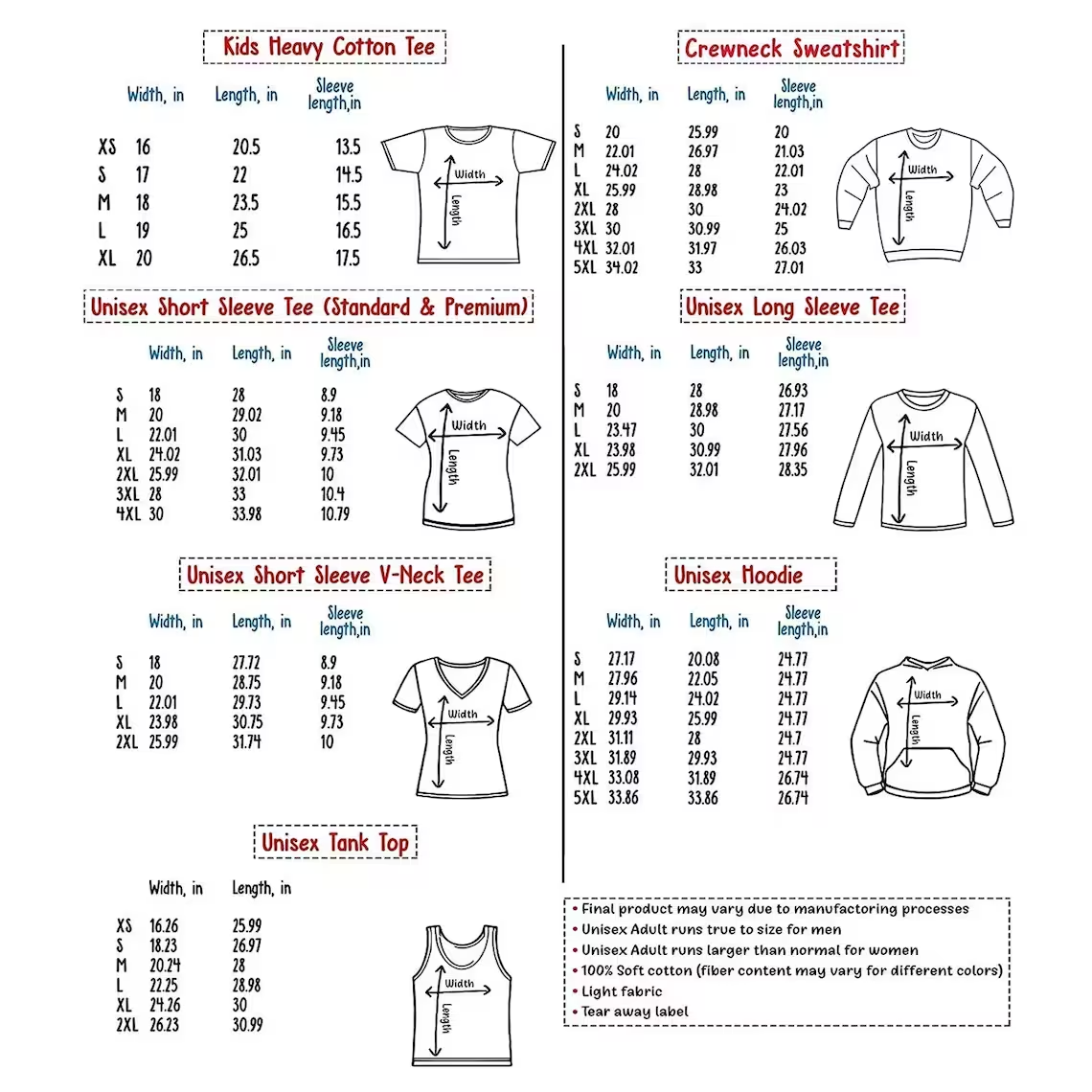 Kids Heavy Cotton Tee

| | Width, in | Length, in | Sleeve length,in |
|---|---|---|---|
| XS | 16 | 20.5 | 13.5 |
| S | 17 | 22 | 14.5 |
| M | 18 | 23.5 | 15.5 |
| L | 19 | 25 | 16.5 |
| XL | 20 | 26.5 | 17.5 |

Width
Length

Unisex Short Sleeve Tee (Standard & Premium)

| | Width, in | Length, in | Sleeve length,in |
|---|---|---|---|
| S | 18 | 28 | 8.9 |
| M | 20 | 29.02 | 9.18 |
| L | 22.01 | 30 | 9.45 |
| XL | 24.02 | 31.03 | 9.73 |
| 2XL | 25.99 | 32.01 | 10 |
| 3XL | 28 | 33 | 10.4 |
| 4XL | 30 | 33.98 | 10.79 |

Width
Length

Unisex Short Sleeve V-Neck Tee

| | Width, in | Length, in | Sleeve length,in |
|---|---|---|---|
| S | 18 | 27.72 | 8.9 |
| M | 20 | 28.75 | 9.18 |
| L | 22.01 | 29.73 | 9.45 |
| XL | 23.98 | 30.75 | 9.73 |
| 2XL | 25.99 | 31.74 | 10 |

Width
Length

Unisex Tank Top

| | Width, in | Length, in |
|---|---|---|
| XS | 16.26 | 25.99 |
| S | 18.23 | 26.97 |
| M | 20.24 | 28 |
| L | 22.25 | 28.98 |
| XL | 24.26 | 30 |
| 2XL | 26.23 | 30.99 |

Width
Length

Crewneck Sweatshirt

| | Width, in | Length, in | Sleeve length,in |
|---|---|---|---|
| S | 20 | 25.99 | 20 |
| M | 22.01 | 26.97 | 21.03 |
| L | 24.02 | 28 | 22.01 |
| XL | 25.99 | 28.98 | 23 |
| 2XL | 28 | 30 | 24.02 |
| 3XL | 30 | 30.99 | 25 |
| 4XL | 32.01 | 31.97 | 26.03 |
| 5XL | 34.02 | 33 | 27.01 |

Width
Length

Unisex Long Sleeve Tee

| | Width, in | Length, in | Sleeve length,in |
|---|---|---|---|
| S | 18 | 28 | 26.93 |
| M | 20 | 28.98 | 27.17 |
| L | 23.47 | 30 | 27.56 |
| XL | 23.98 | 30.99 | 27.96 |
| 2XL | 25.99 | 32.01 | 28.35 |

Width
Length

Unisex Hoodie

| | Width, in | Length, in | Sleeve length,in |
|---|---|---|---|
| S | 27.17 | 20.08 | 24.77 |
| M | 27.96 | 22.05 | 24.77 |
| L | 29.14 | 24.02 | 24.77 |
| XL | 29.93 | 25.99 | 24.77 |
| 2XL | 31.11 | 28 | 24.7 |
| 3XL | 31.89 | 29.93 | 24.77 |
| 4XL | 33.08 | 31.89 | 26.74 |
| 5XL | 33.86 | 33.86 | 26.74 |

Width
Length

• Final product may vary due to manufactoring processes
• Unisex Adult runs true to size for men
• Unisex Adult runs larger than normal for women
• 100% Soft cotton (fiber content may vary for different colors)
• Light fabric
• Tear away label