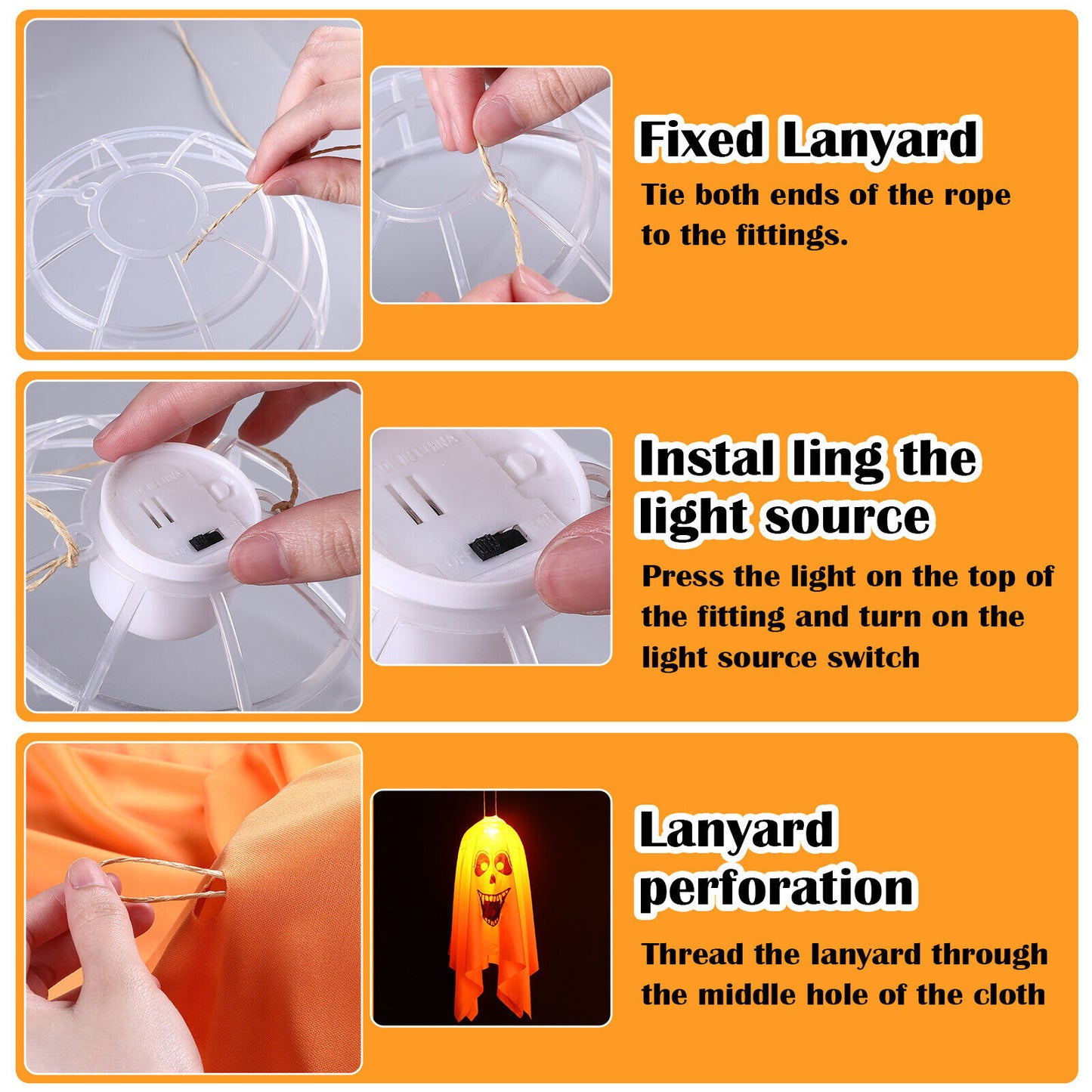 Fixed Lanyard

Tie both ends of the rope to the fittings.

Instal ling the light source

Press the light on the top of the fitting and turn on the light source switch

Lanyard perforation

Thread the lanyard through the middle hole of the cloth