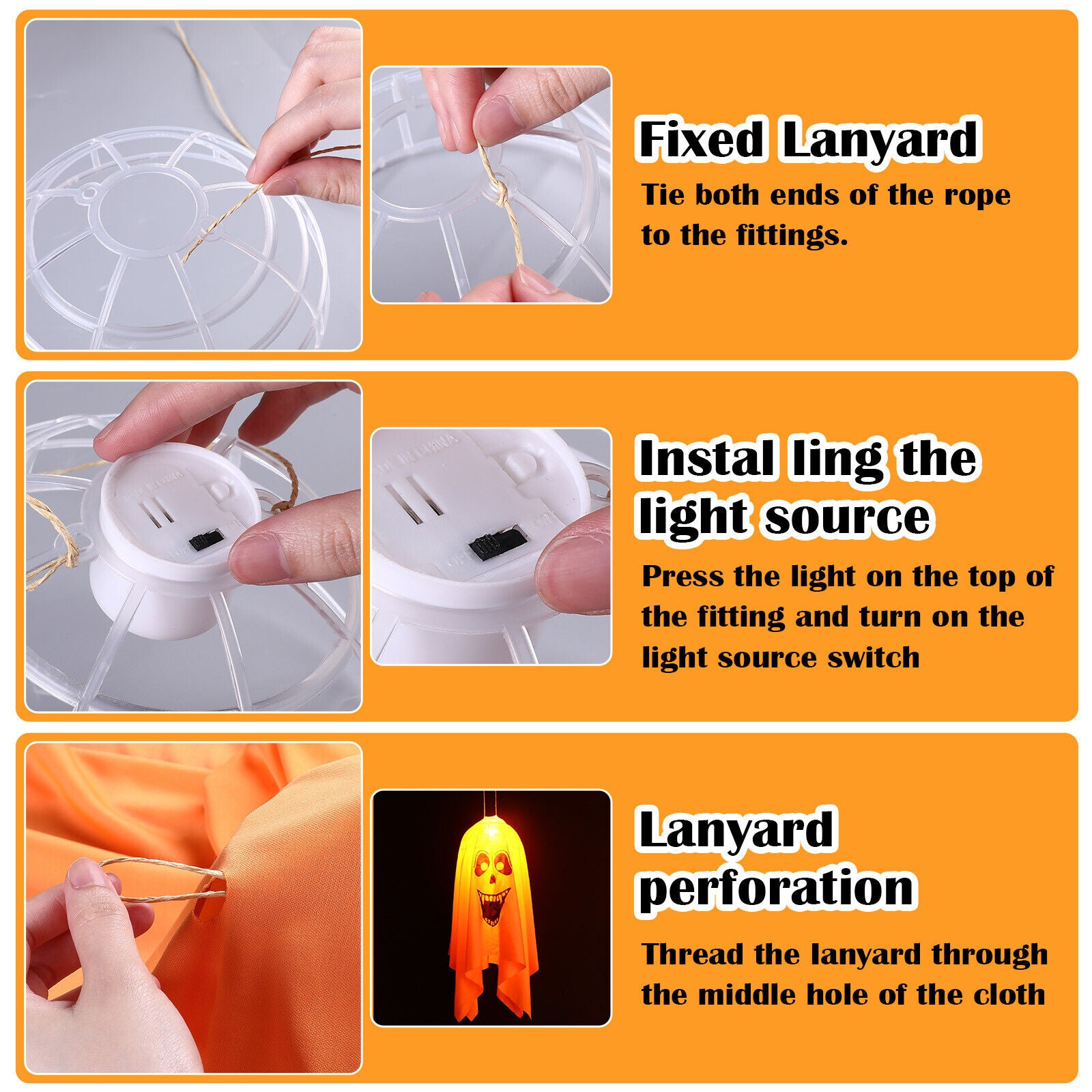 Fixed Lanyard

Tie both ends of the rope to the fittings.

Instal ling the light source

Press the light on the top of the fitting and turn on the light source switch

Lanyard perforation

Thread the lanyard through the middle hole of the cloth